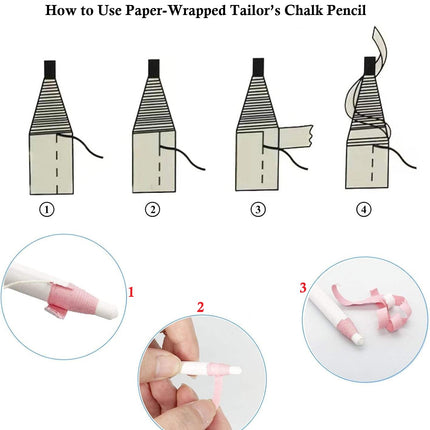 How to Use Paper-Wrapped Tailor's Chalk Pencil

①

②

③

④

1

2

3